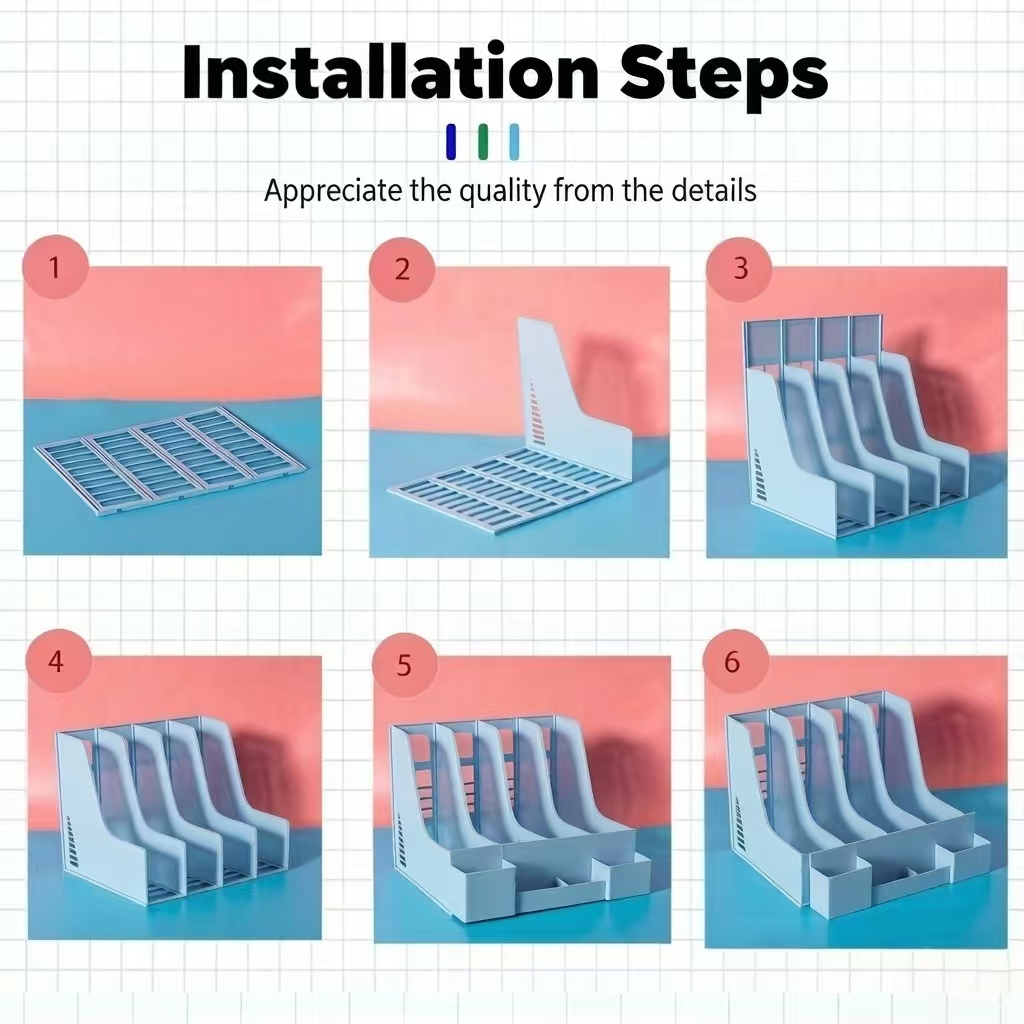 Installation Steps

Appreciate the quality from the details

1

2

3

4

5

6